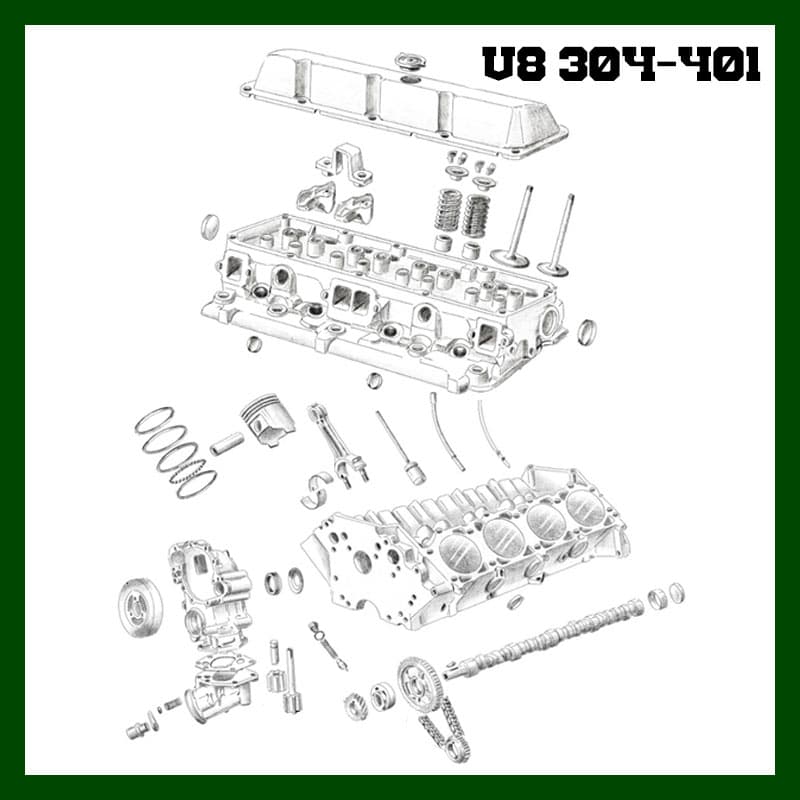 V8 304-401